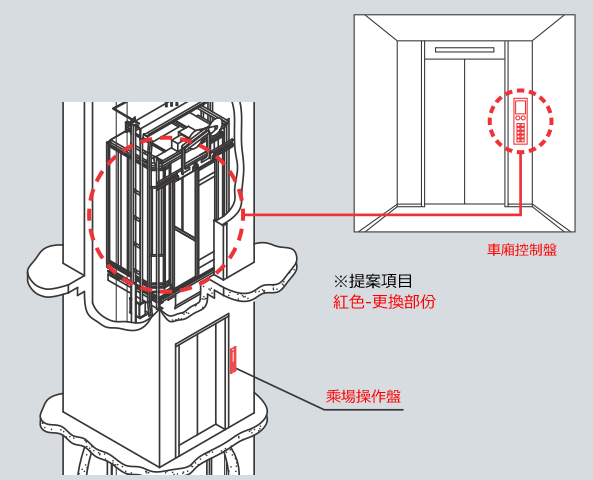 車廂控制盤

※提案項目
紅色-更換部份

乘場操作盤